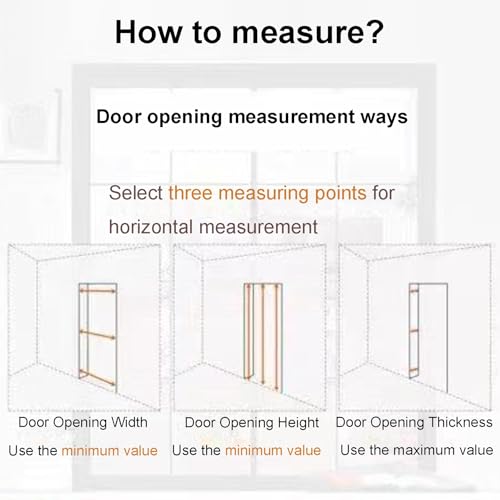 How to measure?

Door opening measurement ways

Select three measuring points for horizontal measurement

Door Opening Width
Use the minimum value

Door Opening Height
Use the minimum value

Door Opening Thickness
Use the maximum value