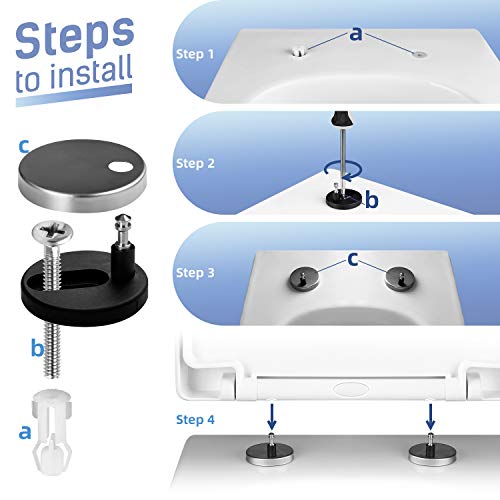 Steps
to install

c

b

a

Step 1
a

Step 2
b

Step 3
c

Step 4