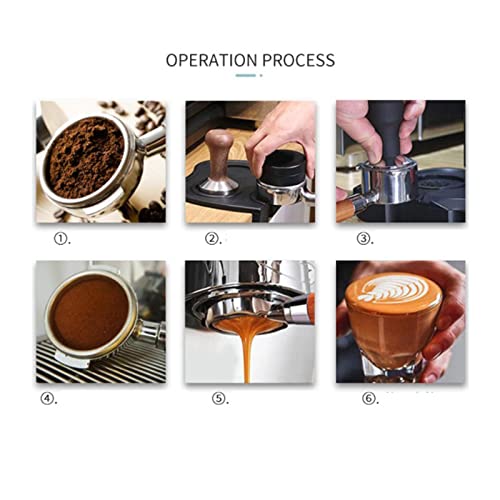 OPERATION PROCESS

①.

②.

③.

④.

⑤.

⑥.