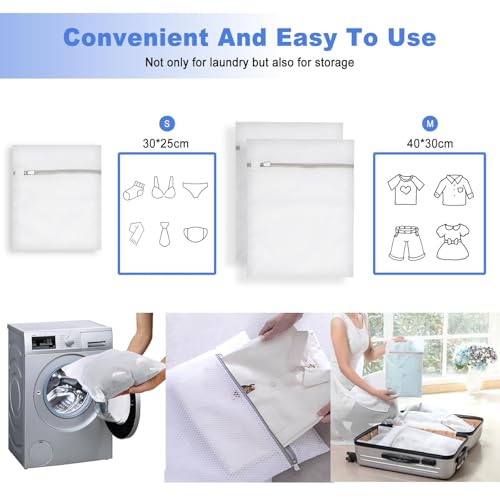 Convenient And Easy To Use

Not only for laundry but also for storage

S

30*25cm

M

40*30cm