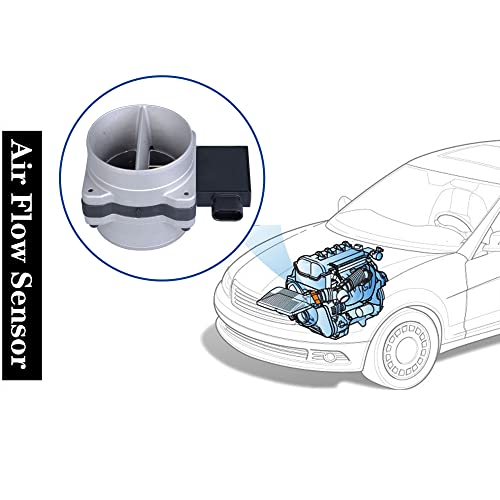 Air Flow Sensor