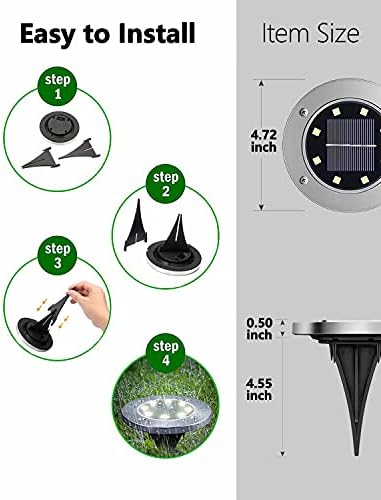 Easy to Install

step 1

step 2

step 3

step 4

Item Size

4.72 inch

0.50 inch

4.55 inch