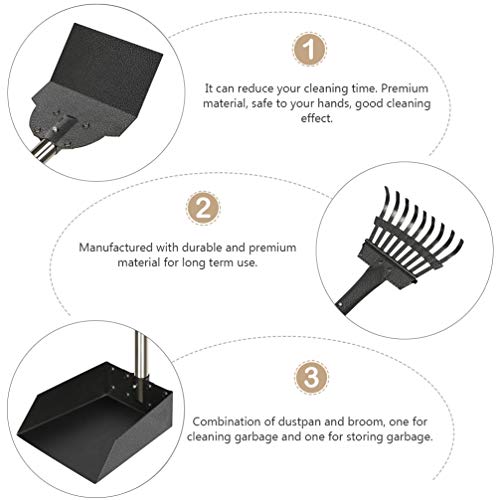 1

It can reduce your cleaning time. Premium material, safe to your hands, good cleaning effect.

2

Manufactured with durable and premium material for long term use.

3

Combination of dustpan and broom, one for cleaning garbage and one for storing garbage.