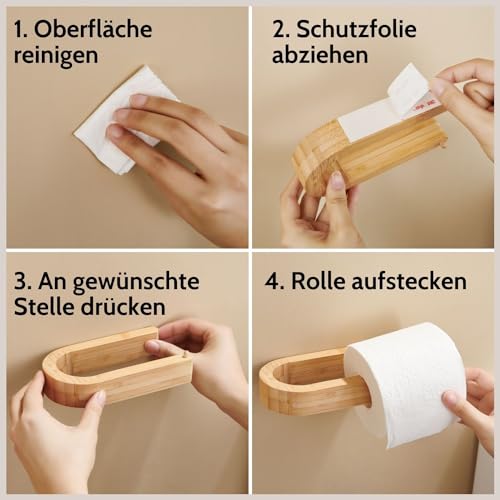 1. Oberfläche reinigen

2. Schutzfolie abziehen

3. An gewünschte Stelle drücken

4. Rolle aufstecken