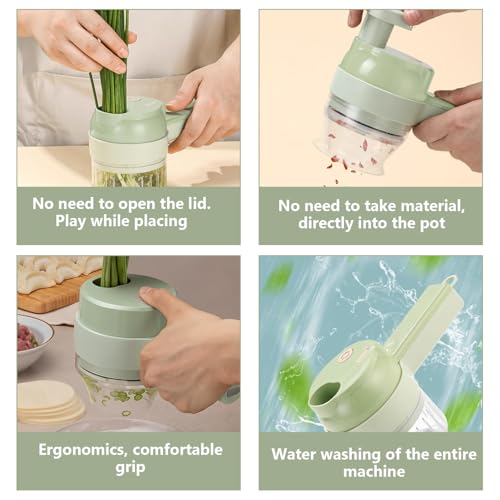 No need to open the lid. Play while placing

No need to take material, directly into the pot

Ergonomics, comfortable grip

Water washing of the entire machine