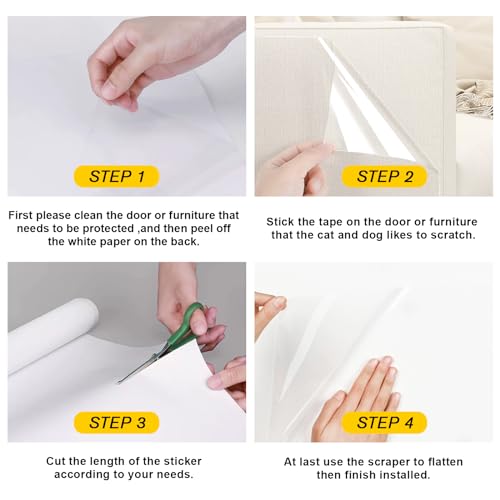 STEP 1

First please clean the door or furniture that needs to be protected ,and then peel off the white paper on the back.

STEP 2

Stick the tape on the door or furniture that the cat and dog likes to scratch.

STEP 3

Cut the length of the sticker according to your needs.

STEP 4

At last use the scraper to flatten then finish installed.