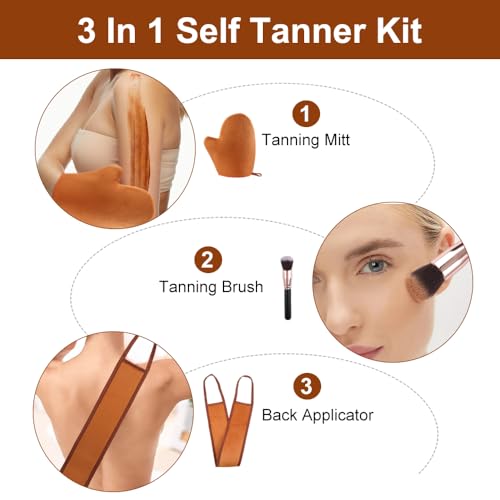 3 In 1 Self Tanner Kit

1
Tanning Mitt

2
Tanning Brush

3
Back Applicator