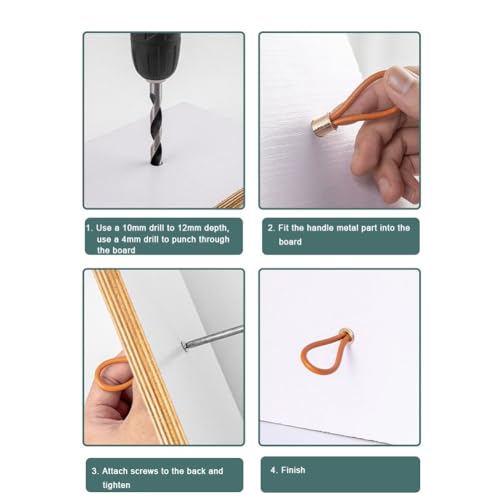 1. Use a 10mm drill to 12mm depth, use a 4mm drill to punch through the board

2. Fit the handle metal part into the board

3. Attach screws to the back and tighten

4. Finish