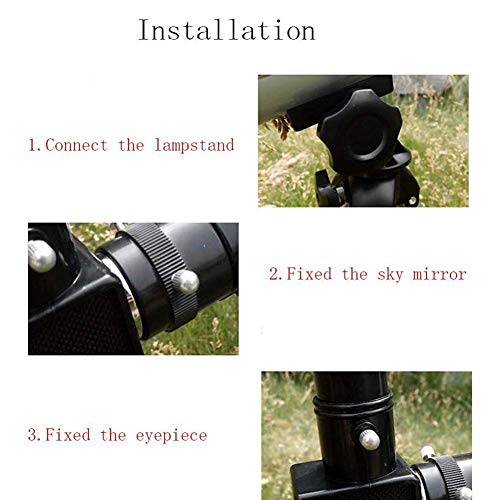 Installation

1.Connect the lampstand

2.Fixed the sky mirror

3.Fixed the eyepiece