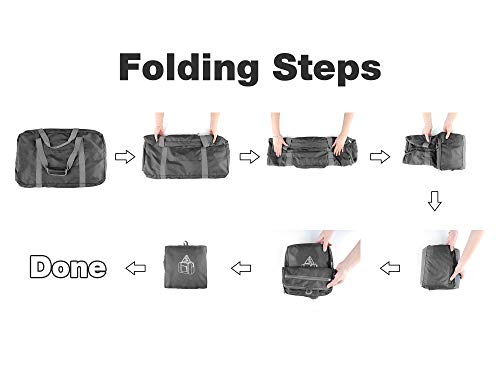 Folding Steps

Done