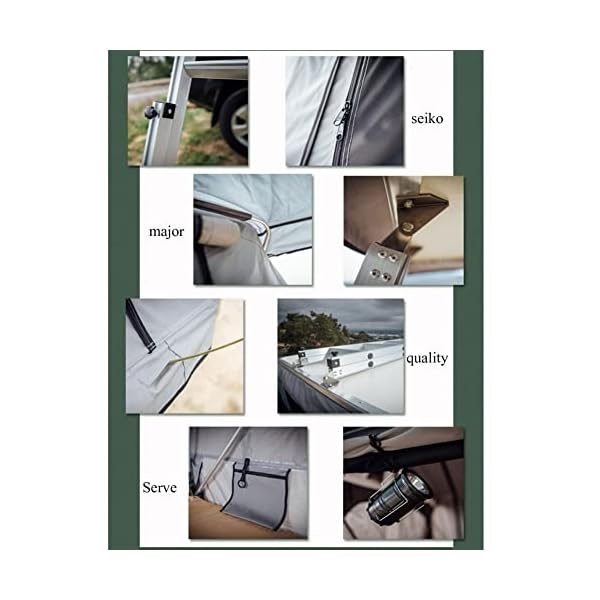 seiko

major

quality

Serve