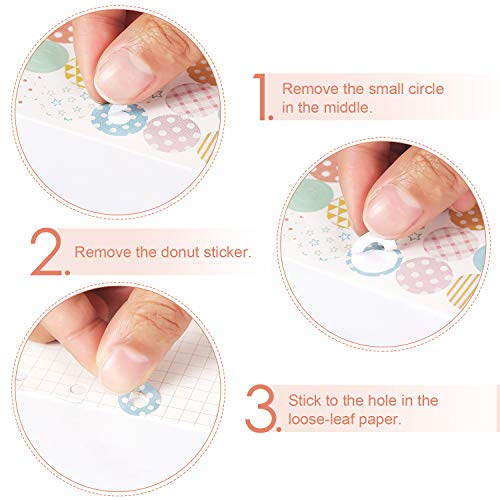 1. Remove the small circle in the middle.

2. Remove the donut sticker.

3. Stick to the hole in the loose-leaf paper.