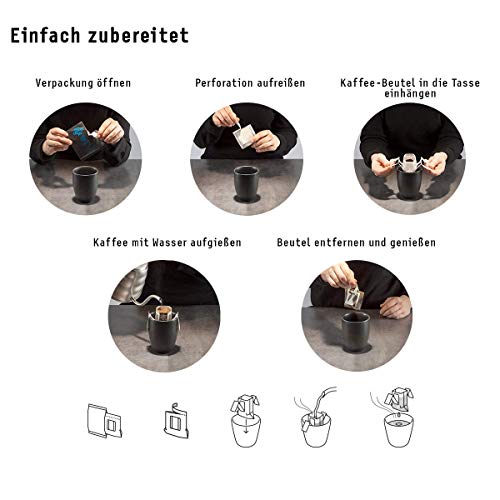 Einfach zubereitet

Verpackung öffnen

Perforation aufreißen

Kaffee-Beutel in die Tasse einhängen

Kaffee mit Wasser aufgießen

Beutel entfernen und genießen