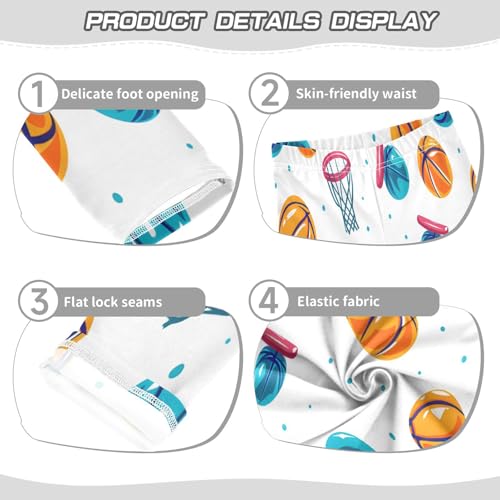 PRODUCT DETAILS DISPLAY

1 Delicate foot opening

2 Skin-friendly waist

3 Flat lock seams

4 Elastic fabric