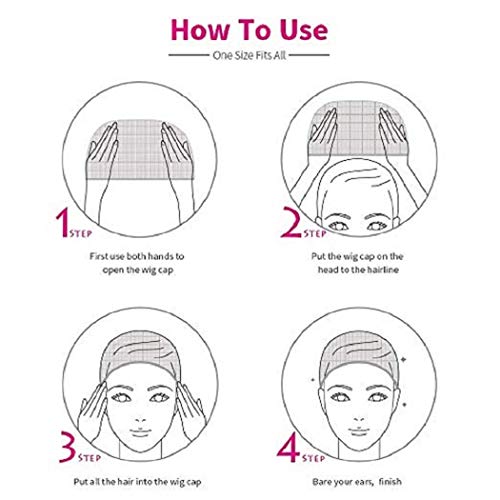 How To Use

One Size Fits All

1 STEP

First use both hands to open the wig cap

2 STEP

Put the wig cap on the head to the hairline

3 STEP

Put all the hair into the wig cap

4 STEP

Bare your ears, finish