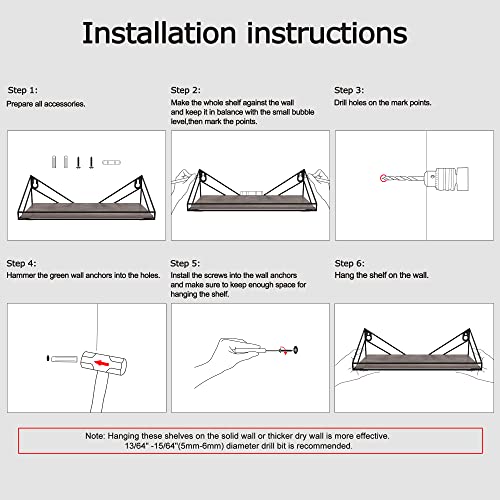 Installation instructions

Step 1:
Prepare all accessories.

Step 2:
Make the whole shelf against the wall and keep it in balance with the small bubble level,then mark the points.

Step 3:
Drill holes on the mark points.

Step 4:
Hammer the green wall anchors into the holes.

Step 5:
Install the screws into the wall anchors and make sure to keep enough space for hanging the shelf.

Step 6:
Hang the shelf on the wall.

Note: Hanging these shelves on the solid wall or thicker dry wall is more effective.
13/64" -15/64"(5mm-6mm) diameter drill bit is recommended.