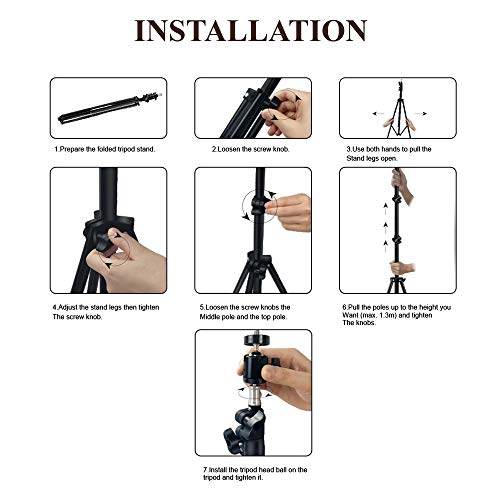 INSTALLATION

1.Prepare the folded tripod stand.

2.Loosen the screw knob.

3.Use both hands to pull the Stand legs open.

4.Adjust the stand legs then tighten The screw knob.

5.Loosen the screw knobs the Middle pole and the top pole.

6.Pull the poles up to the height you Want (max. 1.3m) and tighten The knobs.

7.Install the tripod head ball on the tripod and tighten it.