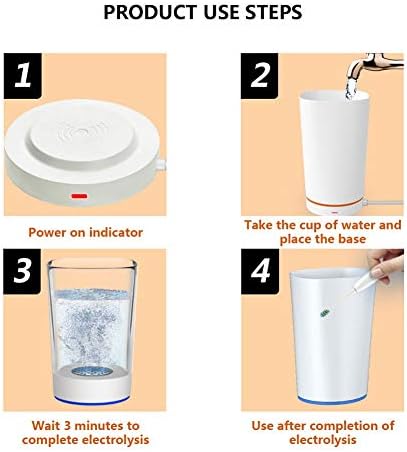 PRODUCT USE STEPS

1

Power on indicator

2

Take the cup of water and place the base

3

Wait 3 minutes to complete electrolysis

4

Use after completion of electrolysis