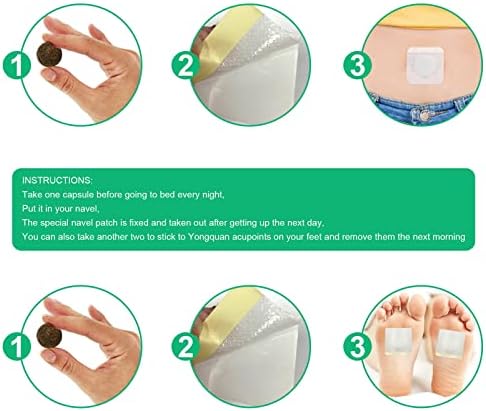 1

2

3

INSTRUCTIONS:
Take one capsule before going to bed every night,
Put it in your navel,
The special navel patch is fixed and taken out after getting up the next day,
You can also take another two to stick to Yongquan acupoints on your feet and remove them the next morning

1

2

3