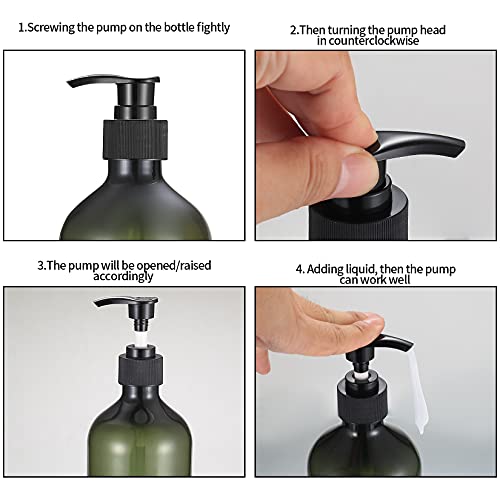 1.Screwing the pump on the bottle fightly

2.Then turning the pump head in counterclockwise

3.The pump will be opened/raised accordingly

4. Adding liquid, then the pump can work well