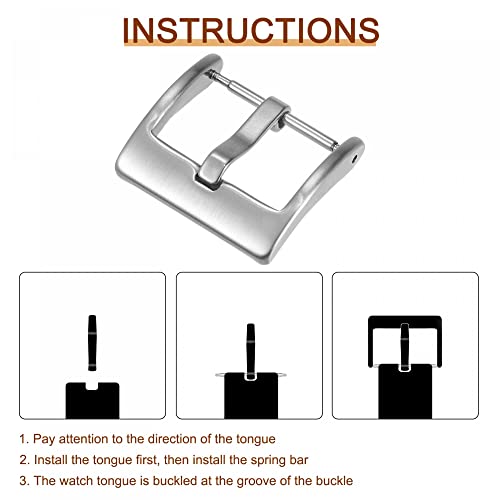 INSTRUCTIONS

1. Pay attention to the direction of the tongue
2. Install the tongue first, then install the spring bar
3. The watch tongue is buckled at the groove of the buckle