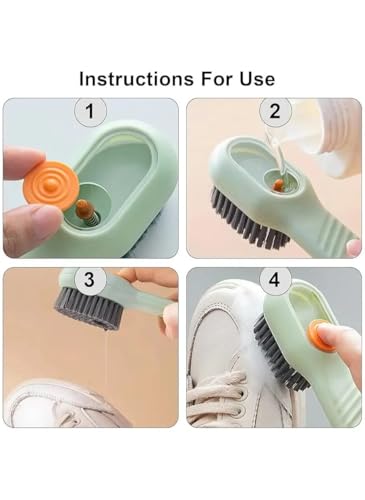 Instructions For Use

1

2

3

4