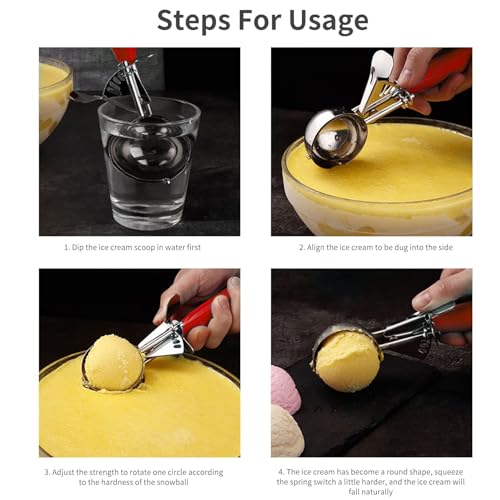 Steps For Usage

1. Dip the ice cream scoop in water first

2. Align the ice cream to be dug into the side

3. Adjust the strength to rotate one circle according to the hardness of the snowball

4. The ice cream has become a round shape, squeeze the spring switch a little harder, and the ice cream will fall naturally