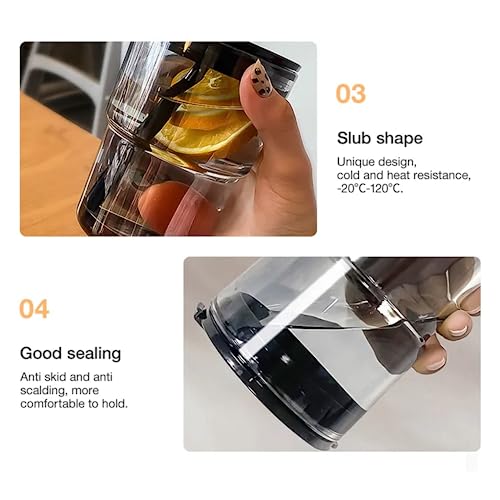 03

Slub shape

Unique design, cold and heat resistance, -20°C-120°C.

04

Good sealing

Anti skid and anti scalding, more comfortable to hold.