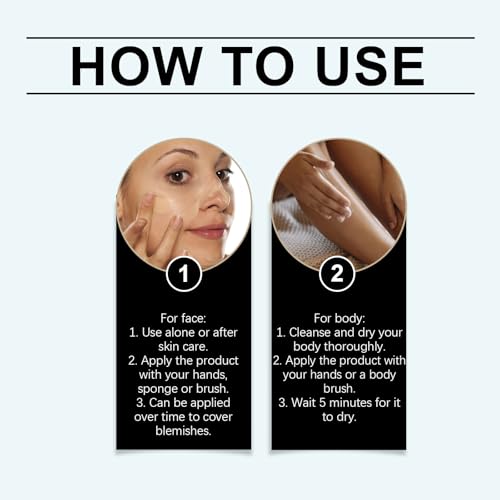 HOW TO USE

1

For face:
1. Use alone or after skin care.
2. Apply the product with your hands, sponge or brush.
3. Can be applied over time to cover blemishes.

2

For body:
1. Cleanse and dry your body thoroughly.
2. Apply the product with your hands or a body brush.
3. Wait 5 minutes for it to dry.