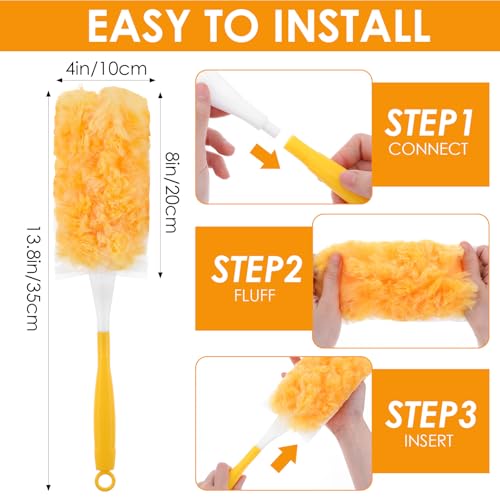 EASY TO INSTALL

4in/10cm

8in/20cm

13.8in/35cm

STEP1
CONNECT

STEP2
FLUFF

STEP3
INSERT