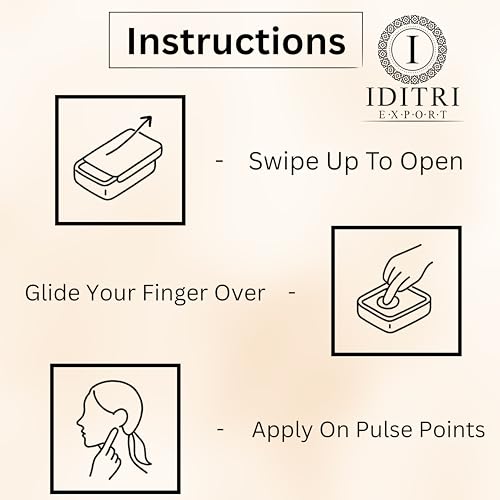 Instructions

I
IDITRI
E·X·P·O·R·T

- Swipe Up To Open

Glide Your Finger Over -

- Apply On Pulse Points