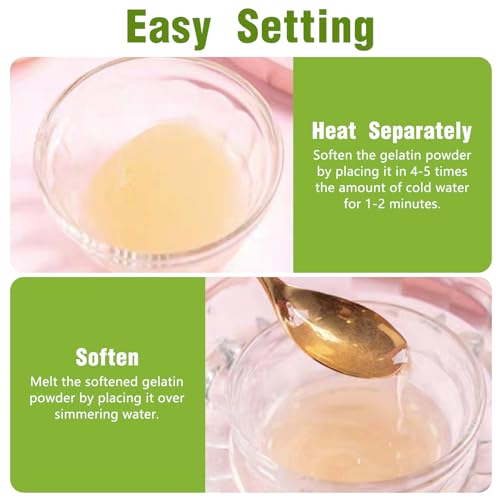 Easy Setting

Heat Separately
Soften the gelatin powder by placing it in 4-5 times the amount of cold water for 1-2 minutes.

Soften
Melt the softened gelatin powder by placing it over simmering water.