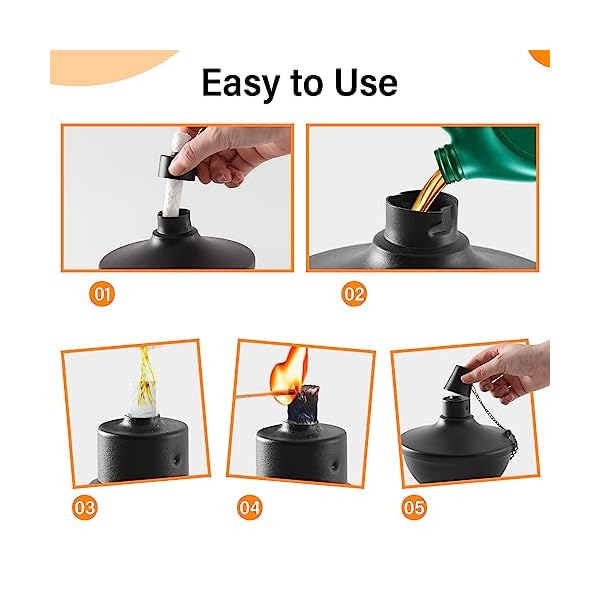 Easy to Use

01

02

03

04

05