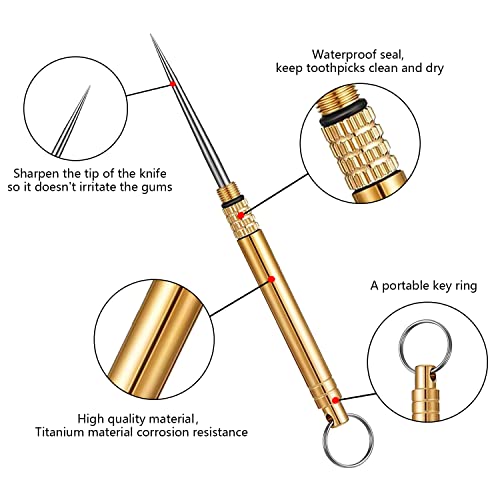 Waterproof seal,
keep toothpicks clean and dry

Sharpen the tip of the knife
so it doesn't irritate the gums

A portable key ring

High quality material,
Titanium material corrosion resistance