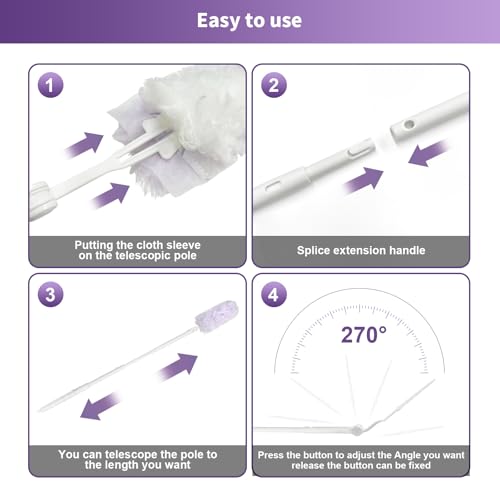 Easy to use

1

Putting the cloth sleeve on the telescopic pole

2

Splice extension handle

3

You can telescope the pole to the length you want

4

270°

Press the button to adjust the Angle you want release the button can be fixed