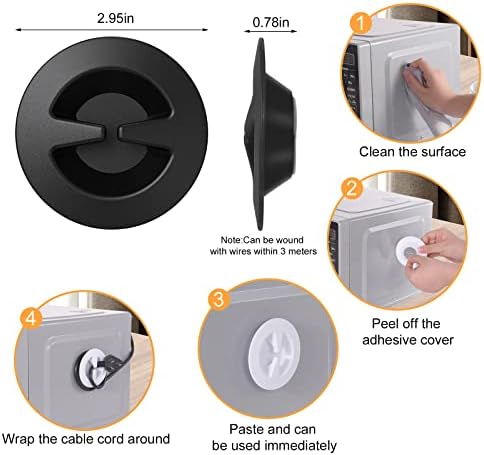 2.95in

0.78in

Note:Can be wound with wires within 3 meters

1

Clean the surface

2

Peel off the adhesive cover

3

Paste and can be used immediately

4

Wrap the cable cord around