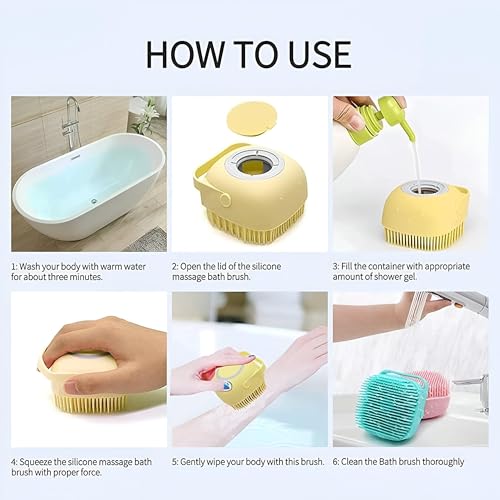 HOW TO USE

1: Wash your body with warm water for about three minutes.

2: Open the lid of the silicone massage bath brush.

3: Fill the container with appropriate amount of shower gel.

4: Squeeze the silicone massage bath brush with proper force.

5: Gently wipe your body with this brush.

6: Clean the Bath brush thoroughly