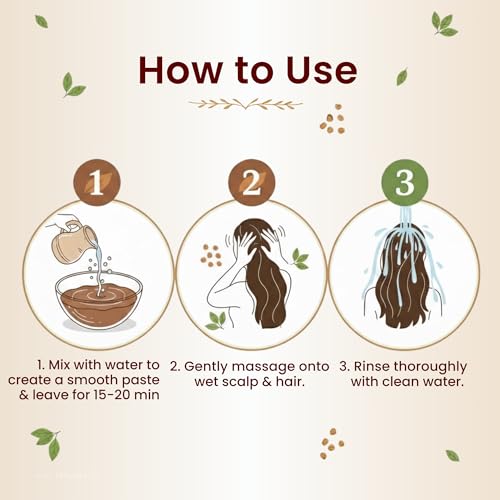 How to Use

1

2

3

1. Mix with water to create a smooth paste & leave for 15-20 min

2. Gently massage onto wet scalp & hair.

3. Rinse thoroughly with clean water.