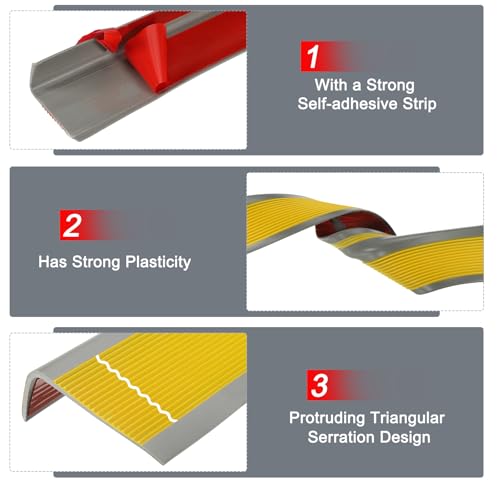 1
With a Strong Self-adhesive Strip

2
Has Strong Plasticity

3
Protruding Triangular Serration Design