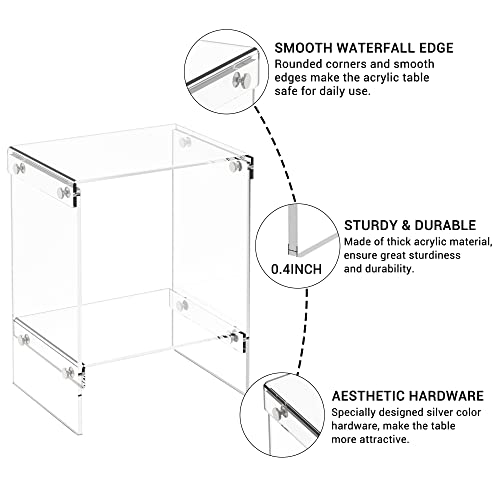 SMOOTH WATERFALL EDGE
Rounded corners and smooth edges make the acrylic table safe for daily use.

0.4INCH

STURDY & DURABLE
Made of thick acrylic material, ensure great sturdiness and durability.

AESTHETIC HARDWARE
Specially designed silver color hardware, make the table more attractive.