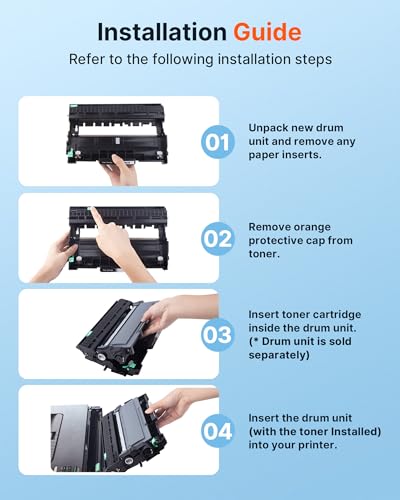 Installation Guide

Refer to the following installation steps

01

Unpack new drum unit and remove any paper inserts.

02

Remove orange protective cap from toner.

03

Insert toner cartridge inside the drum unit. (* Drum unit is sold separately)

04

Insert the drum unit (with the toner Installed) into your printer.