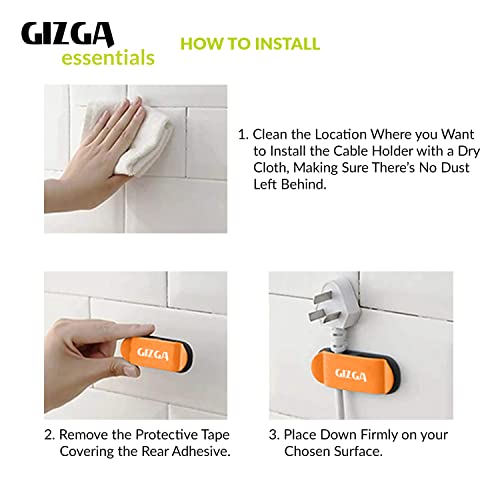 GIZGA
essentials

HOW TO INSTALL

1. Clean the Location Where you Want to Install the Cable Holder with a Dry Cloth, Making Sure There's No Dust Left Behind.

GIZGA

2. Remove the Protective Tape Covering the Rear Adhesive.

GIZGA

3. Place Down Firmly on your Chosen Surface.