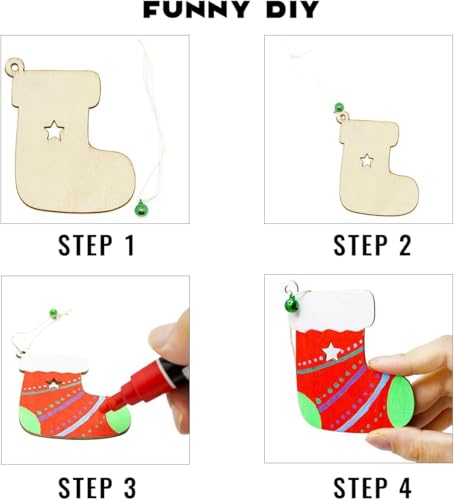 FUNNY DIY

STEP 1

STEP 2

STEP 3

STEP 4