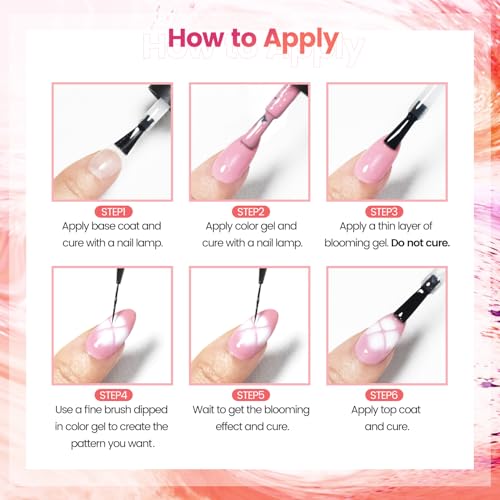 How to Apply

STEP1
Apply base coat and cure with a nail lamp.

STEP2
Apply color gel and cure with a nail lamp.

STEP3
Apply a thin layer of blooming gel. Do not cure.

STEP4
Use a fine brush dipped in color gel to create the pattern you want.

STEP5
Wait to get the blooming effect and cure.

STEP6
Apply top coat and cure.