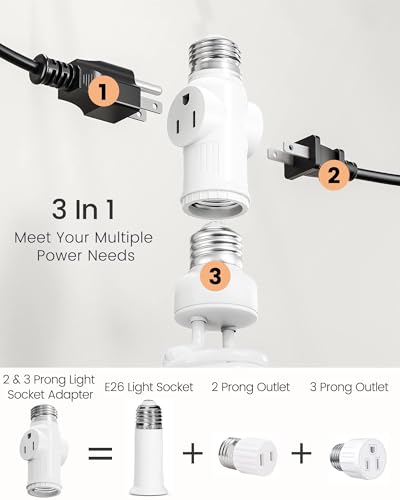 1

2

3 In 1

Meet Your Multiple Power Needs

3

2 & 3 Prong Light Socket Adapter

E26 Light Socket

2 Prong Outlet

3 Prong Outlet

=

+

+