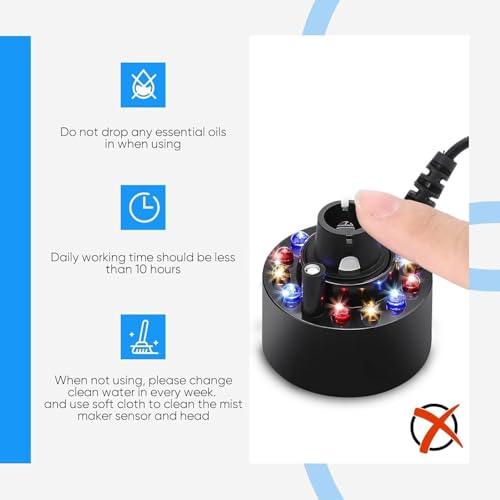 Do not drop any essential oils in when using

Daily working time should be less than 10 hours

When not using, please change clean water in every week. and use soft cloth to clean the mist maker sensor and head