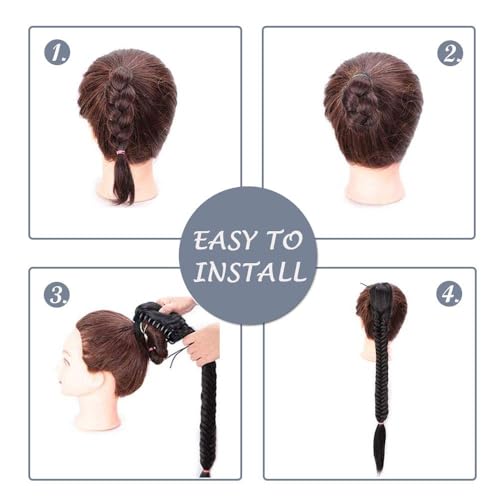 1.

2.

EASY TO INSTALL

3.

4.