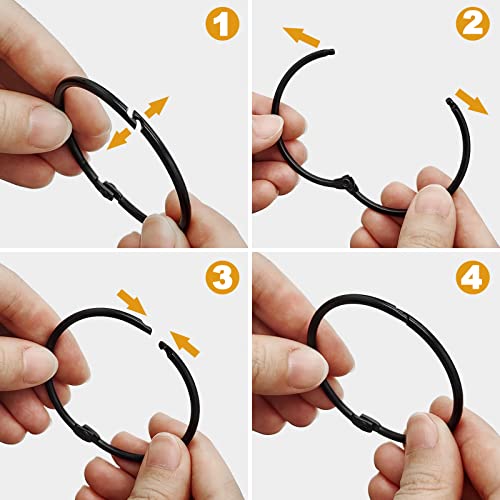 1

2

3

4