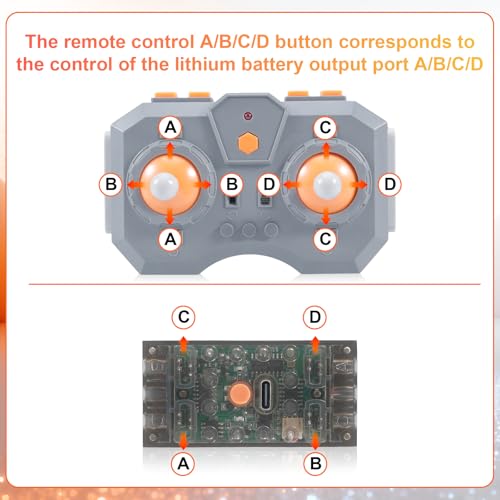 The remote control A/B/C/D button corresponds to the control of the lithium battery output port A/B/C/D

A
C
B
B
D
D
A
C

C
D
A
B