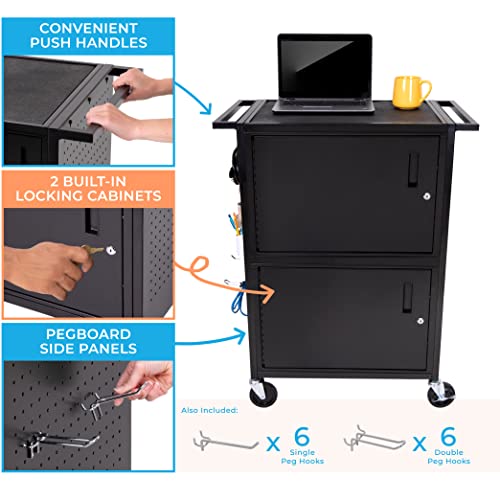 CONVENIENT PUSH HANDLES

2 BUILT-IN LOCKING CABINETS

PEGBOARD SIDE PANELS

Also Included:

x 6 Single Peg Hooks

x 6 Double Peg Hooks